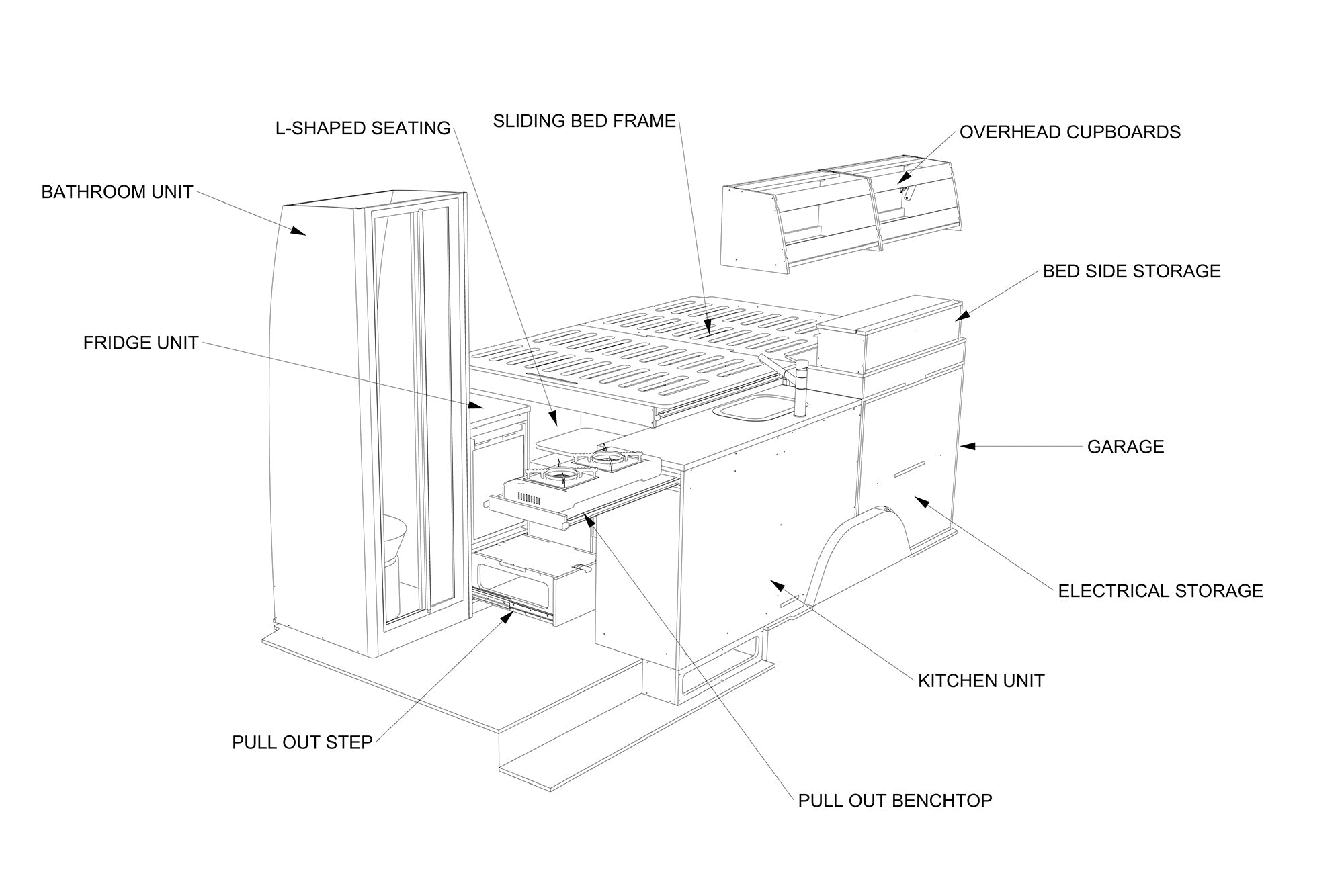 L-SHAPED SEATING

SLIDING BED FRAME

OVERHEAD CUPBOARDS

BATHROOM UNIT

BED SIDE STORAGE

FRIDGE UNIT

GARAGE

ELECTRICAL STORAGE

KITCHEN UNIT

PULL OUT STEP

PULL OUT BENCHTOP