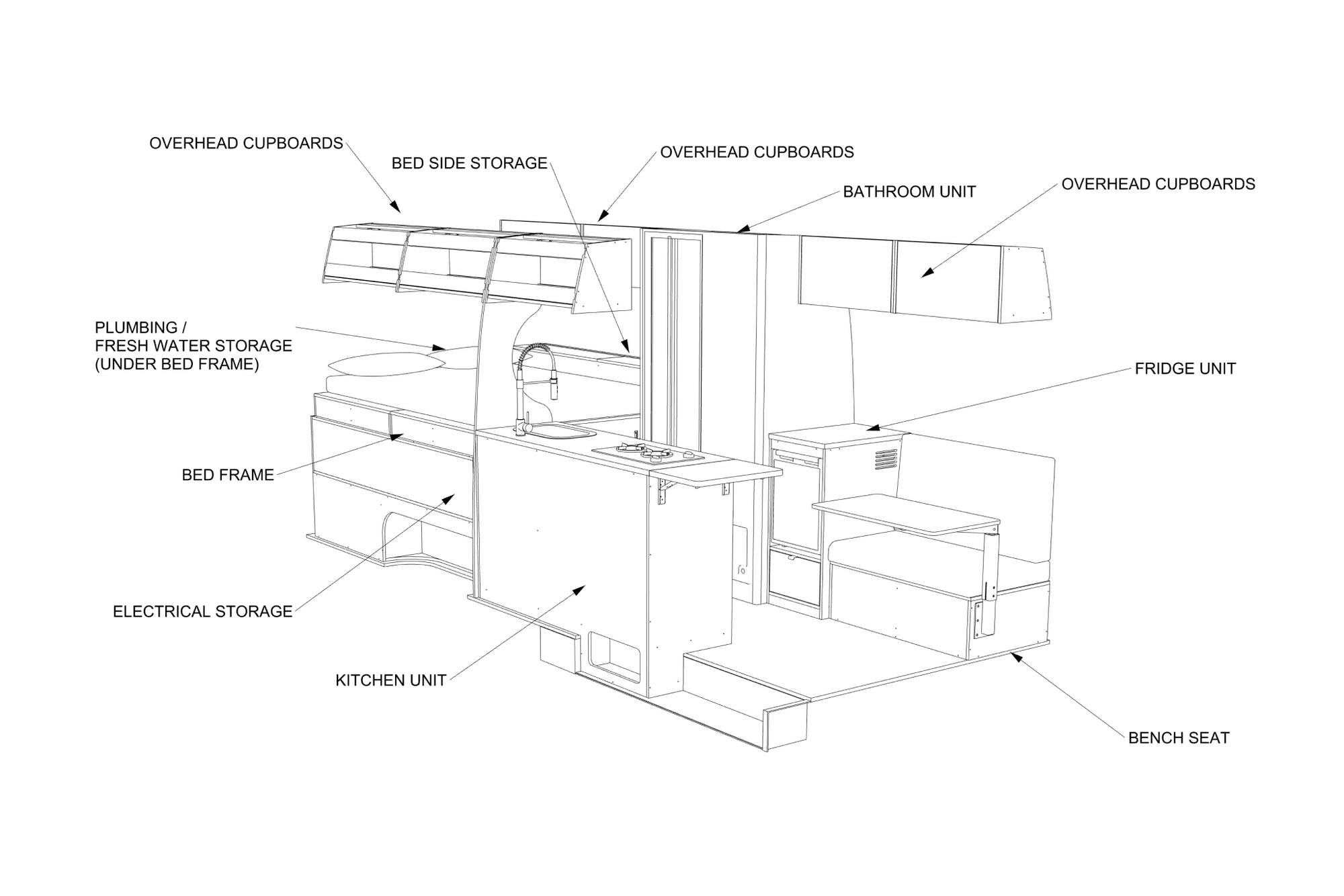 OVERHEAD CUPBOARDS

BED SIDE STORAGE

OVERHEAD CUPBOARDS

BATHROOM UNIT

OVERHEAD CUPBOARDS

PLUMBING / FRESH WATER STORAGE (UNDER BED FRAME)

FRIDGE UNIT

BED FRAME

ELECTRICAL STORAGE

KITCHEN UNIT

BENCH SEAT